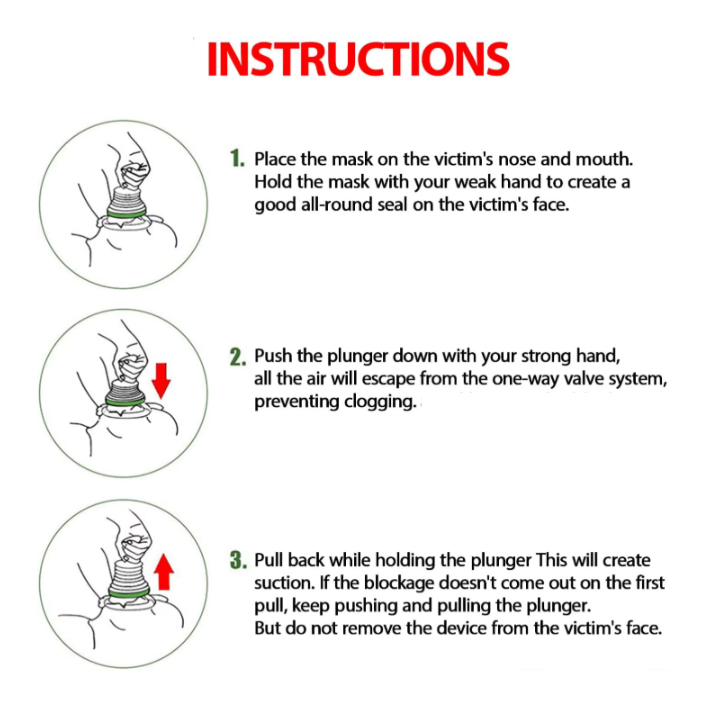 INSTRUCTIONS

1. Place the mask on the victim's nose and mouth. Hold the mask with your weak hand to create a good all-round seal on the victim's face.

2. Push the plunger down with your strong hand, all the air will escape from the one-way valve system, preventing clogging.

3. Pull back while holding the plunger This will create suction. If the blockage doesn't come out on the first pull, keep pushing and pulling the plunger. But do not remove the device from the victim's face.