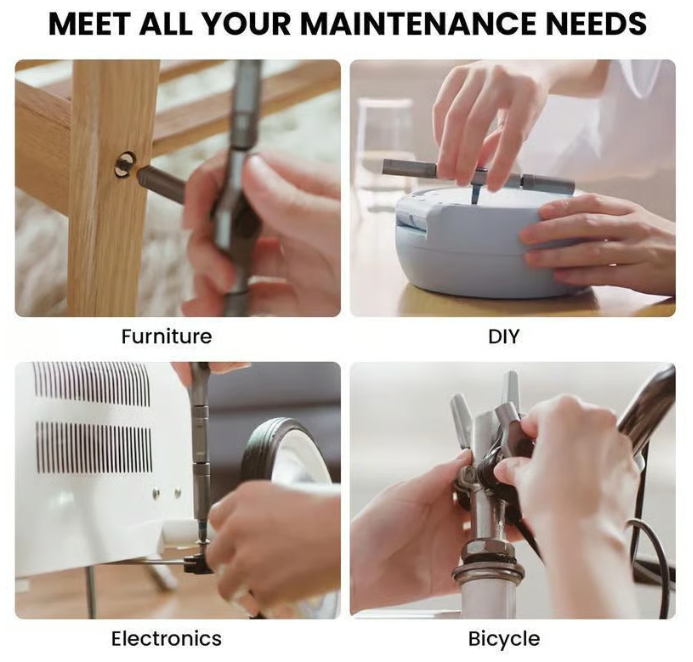 MEET ALL YOUR MAINTENANCE NEEDS

Furniture

DIY

Electronics

Bicycle